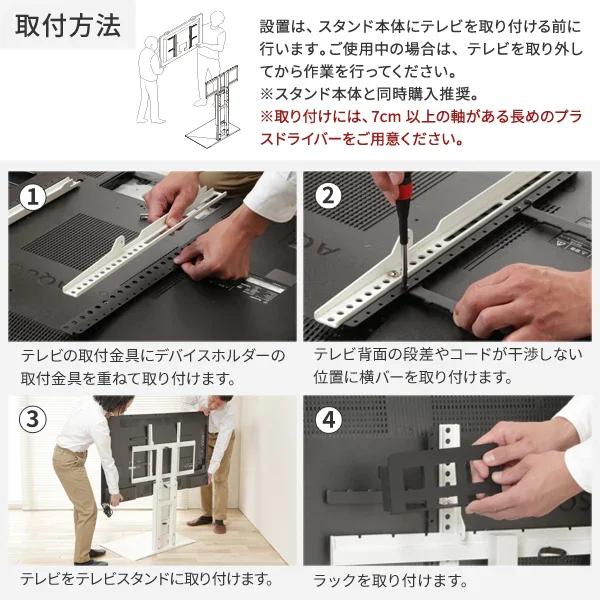 取付方法

設置は、スタンド本体にテレビを取り付ける前に行います。ご使用中の場合は、テレビを取り外してから作業を行ってください。
※スタンド本体と同時購入推奨。
※取り付けには、7cm 以上の軸がある長めのプラスドライバーをご用意ください。

1

テレビの取付金具にデバイスホルダーの取付金具を重ねて取り付けます。

2

テレビ背面の段差やコードが干渉しない位置に横バーを取り付けます。

3

テレビをテレビスタンドに取り付けます。

4

ラックを取り付けます。