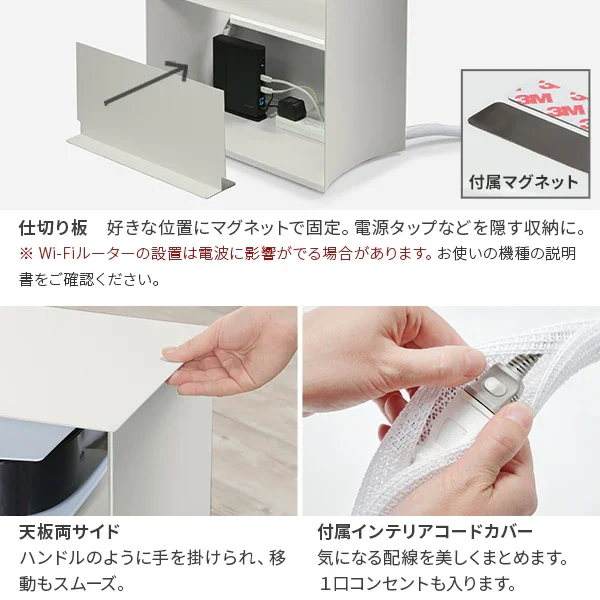 3M
3M
付属マグネット

仕切り板　好きな位置にマグネットで固定。電源タップなどを隠す収納に。
※ Wi-Fiルーターの設置は電波に影響がでる場合があります。お使いの機種の説明書をご確認ください。

天板両サイド
ハンドルのように手を掛けられ、移動もスムーズ。

付属インテリアコードカバー
気になる配線を美しくまとめます。
1口コンセントも入ります。