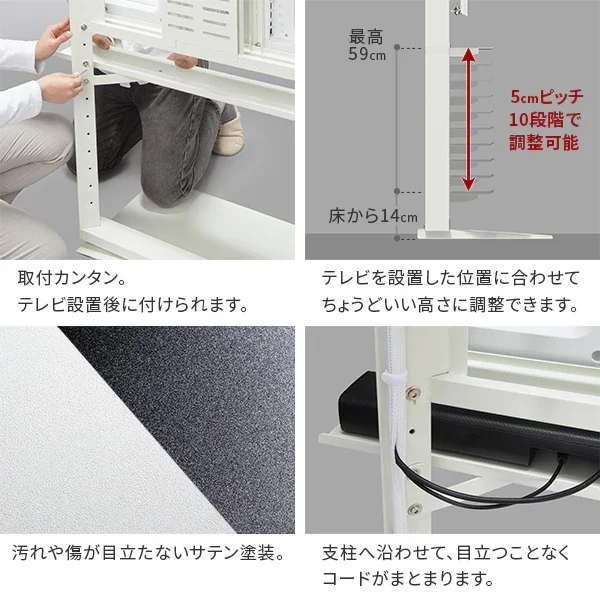 最高
59cm

5cmピッチ
10段階で
調整可能

床から14cm

取付カンタン。
テレビ設置後に付けられます。

テレビを設置した位置に合わせて
ちょうどいい高さに調整できます。

汚れや傷が目立たないサテン塗装。

支柱へ沿わせて、目立つことなく
コードがまとまります。