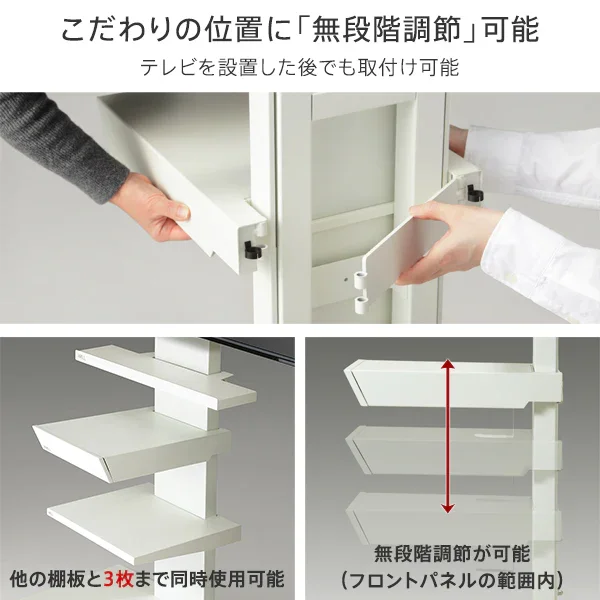 こだわりの位置に「無段階調節」可能

テレビを設置した後でも取付け可能

他の棚板と3枚まで同時使用可能

無段階調節が可能
(フロントパネルの範囲内)