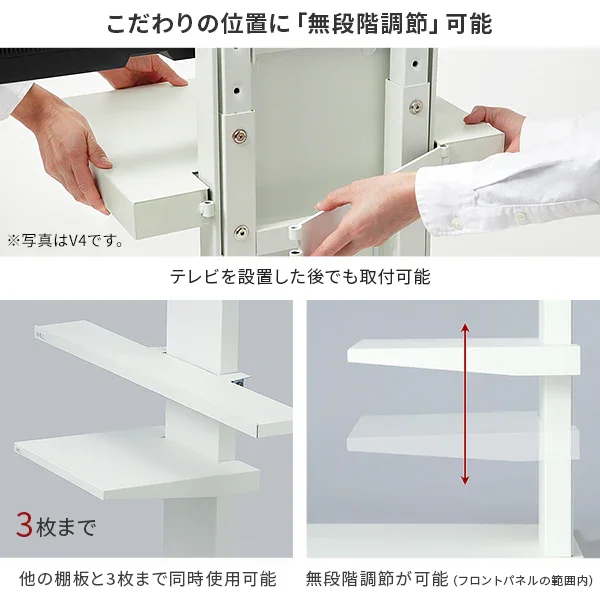 こだわりの位置に「無段階調節」可能

※写真はV4です。

テレビを設置した後でも取付可能

3枚まで

他の棚板と3枚まで同時使用可能

無段階調節が可能（フロントパネルの範囲内）